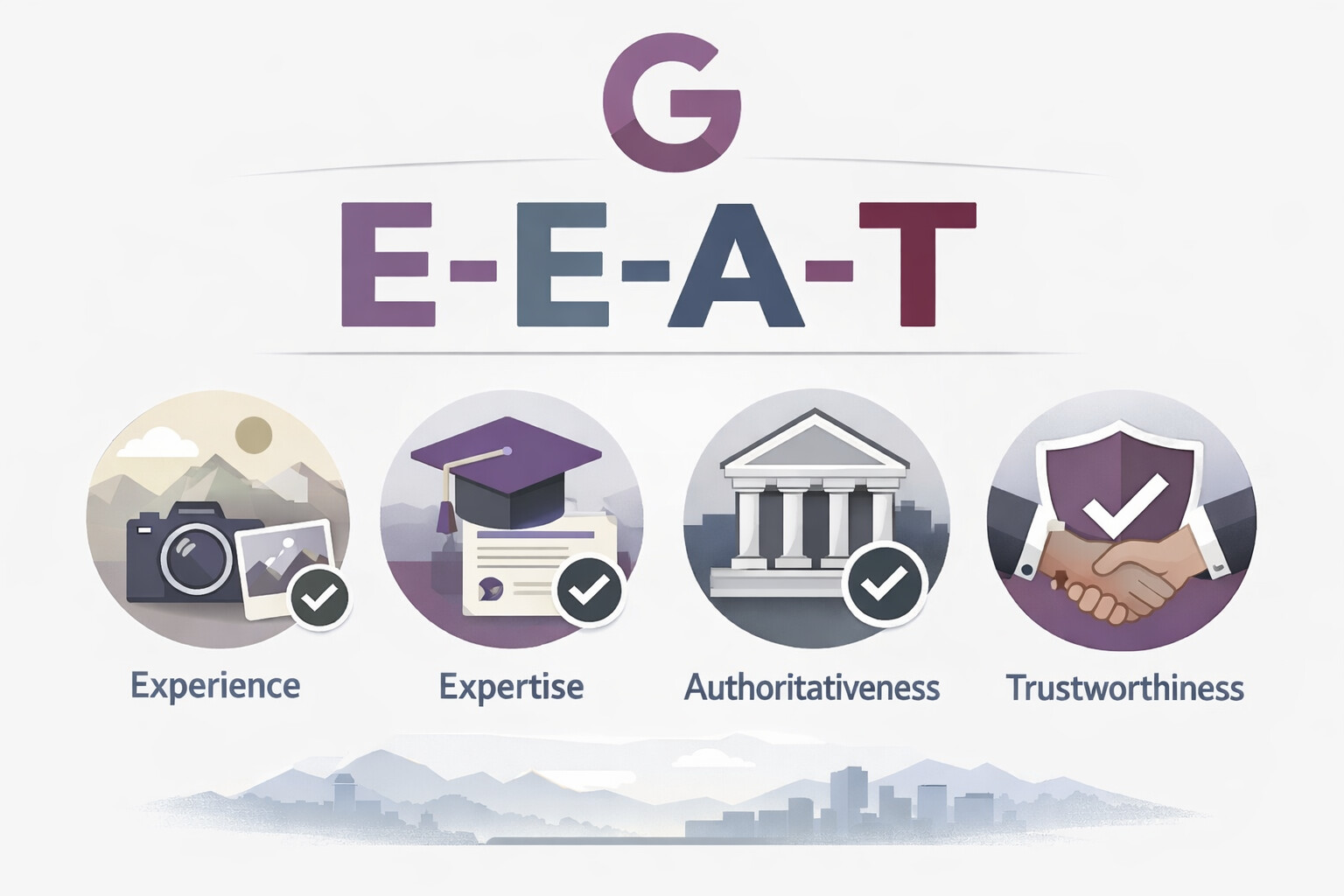 G

E-E-A-T

Experience

Expertise

Authoritativeness

Trustworthiness